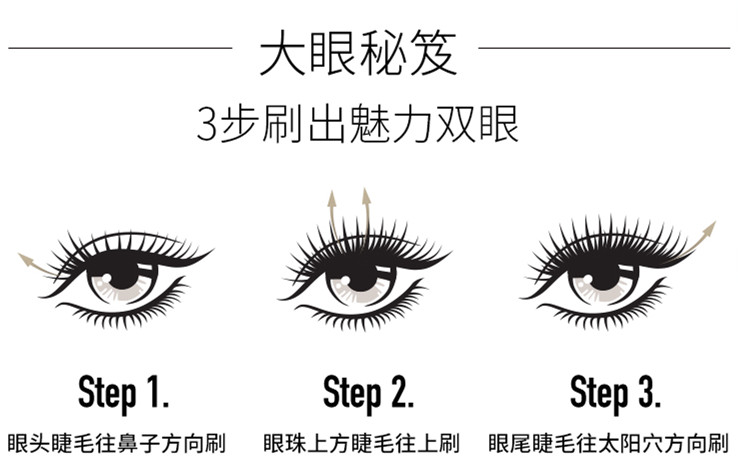 大眼秘笈

3步刷出魅力双眼

Step 1.

眼头睫毛往鼻子方向刷

Step 2.

眼珠上方睫毛往上刷

Step 3.

眼尾睫毛往太阳穴方向刷