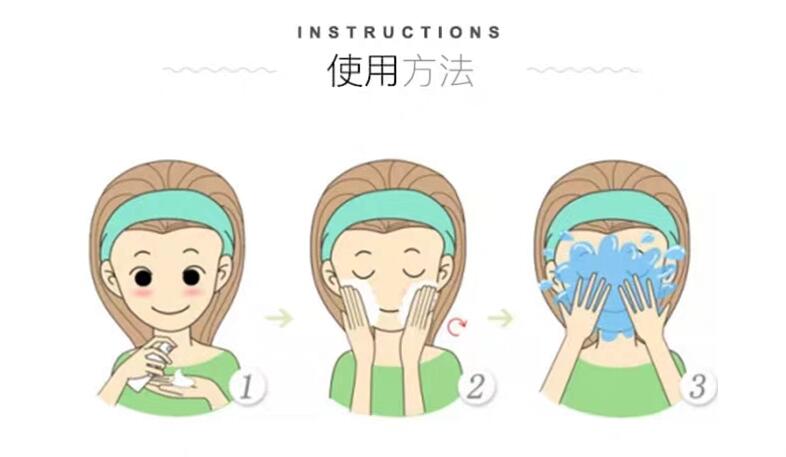 INSTRUCTIONS
使用方法

1

2

3